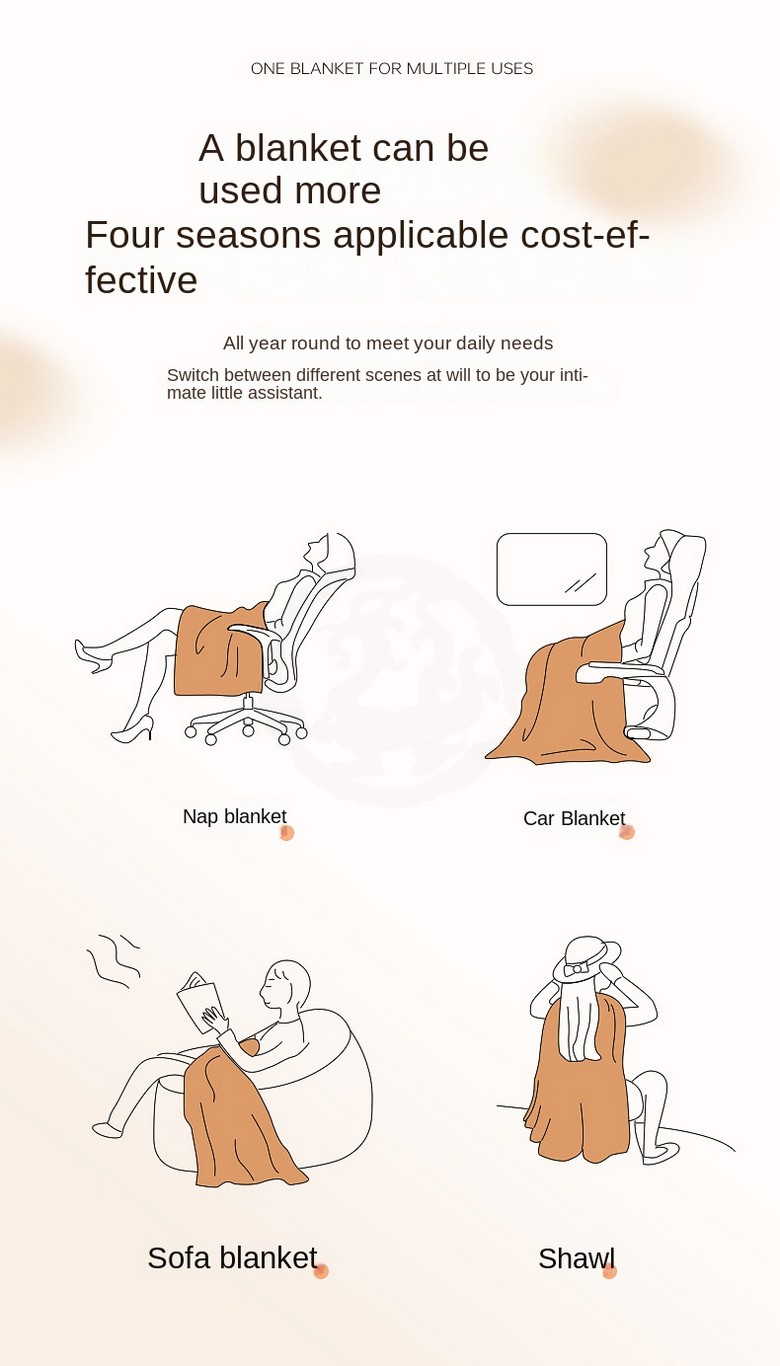 ONE BLANKET FOR MULTIPLE USES

A blanket can be used more
Four seasons applicable cost-effective

All year round to meet your daily needs
Switch between different scenes at will to be your intimate little assistant.

Nap blanket

Car Blanket

Sofa blanket

Shawl