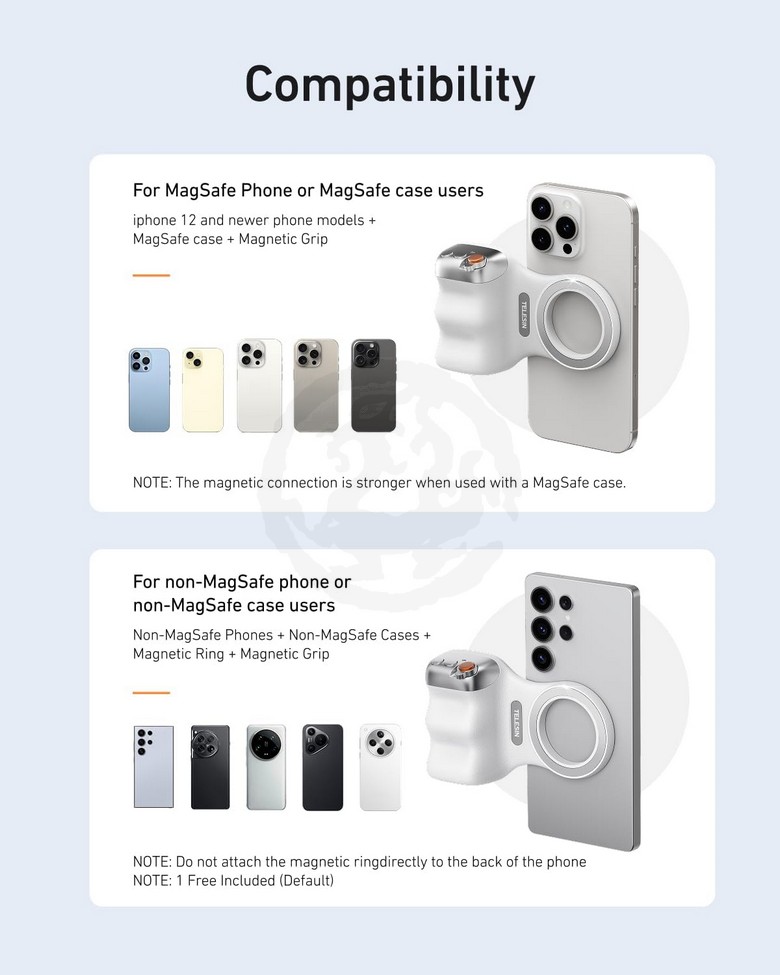 Compatibility

For MagSafe Phone or MagSafe case users

iphone 12 and newer phone models + MagSafe case + Magnetic Grip

TELESIN

NOTE: The magnetic connection is stronger when used with a MagSafe case.

For non-MagSafe phone or non-MagSafe case users

Non-MagSafe Phones + Non-MagSafe Cases + Magnetic Ring + Magnetic Grip

TELESIN

NOTE: Do not attach the magnetic ringdirectly to the back of the phone
NOTE: 1 Free Included (Default)