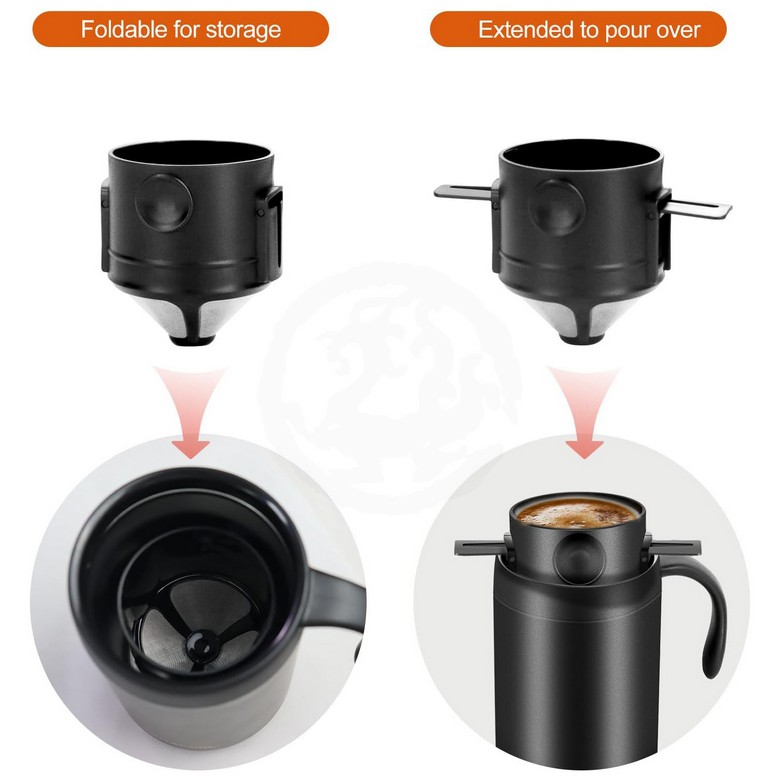 Foldable for storage

Extended to pour over