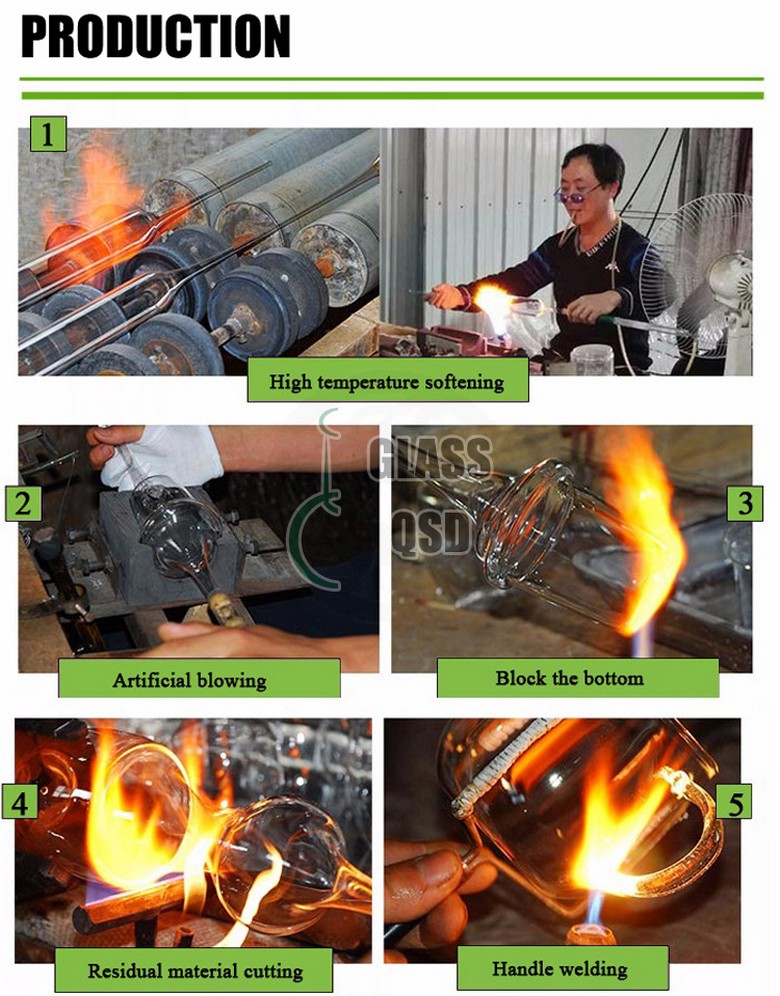 PRODUCTION

1

High temperature softening

GLASS QSD

2

Artificial blowing

3

Block the bottom

4

Residual material cutting

5

Handle welding