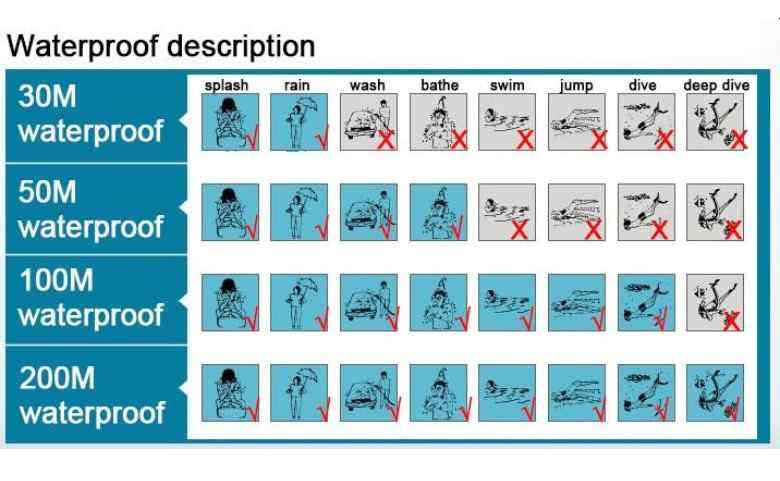 Waterproof description

| | splash | rain | wash | bathe | swim | jump | dive | deep dive |
|---|---|---|---|---|---|---|---|---|
| 30M waterproof | √ | √ | X | X | X | X | X | X |
| 50M waterproof | √ | √ | √ | √ | X | X | X | X |
| 100M waterproof | √ | √ | √ | √ | √ | √ | √ | X |
| 200M waterproof | √ | √ | √ | √ | √ | √ | √ | √ |