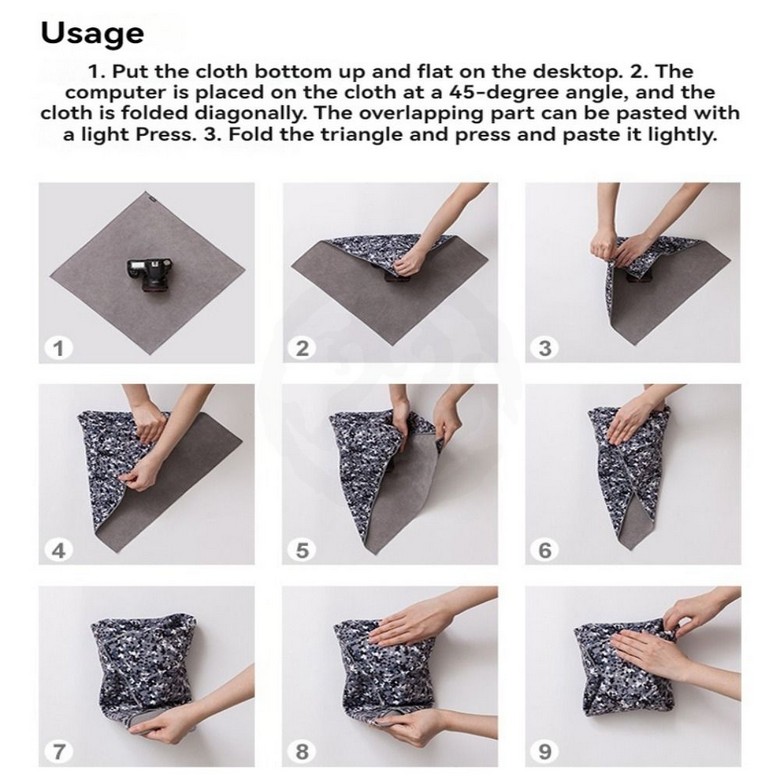 Usage

1. Put the cloth bottom up and flat on the desktop. 2. The computer is placed on the cloth at a 45-degree angle, and the cloth is folded diagonally. The overlapping part can be pasted with a light Press. 3. Fold the triangle and press and paste it lightly.

1

2

3

4

5

6

7

8

9