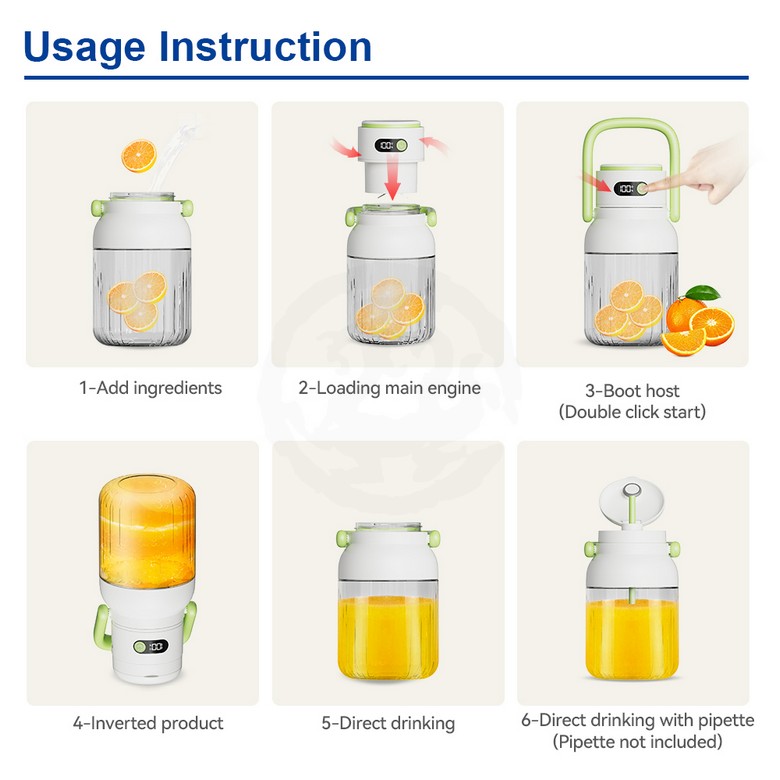 Usage Instruction

1-Add ingredients

2-Loading main engine

3-Boot host
(Double click start)

4-Inverted product

5-Direct drinking

6-Direct drinking with pipette
(Pipette not included)