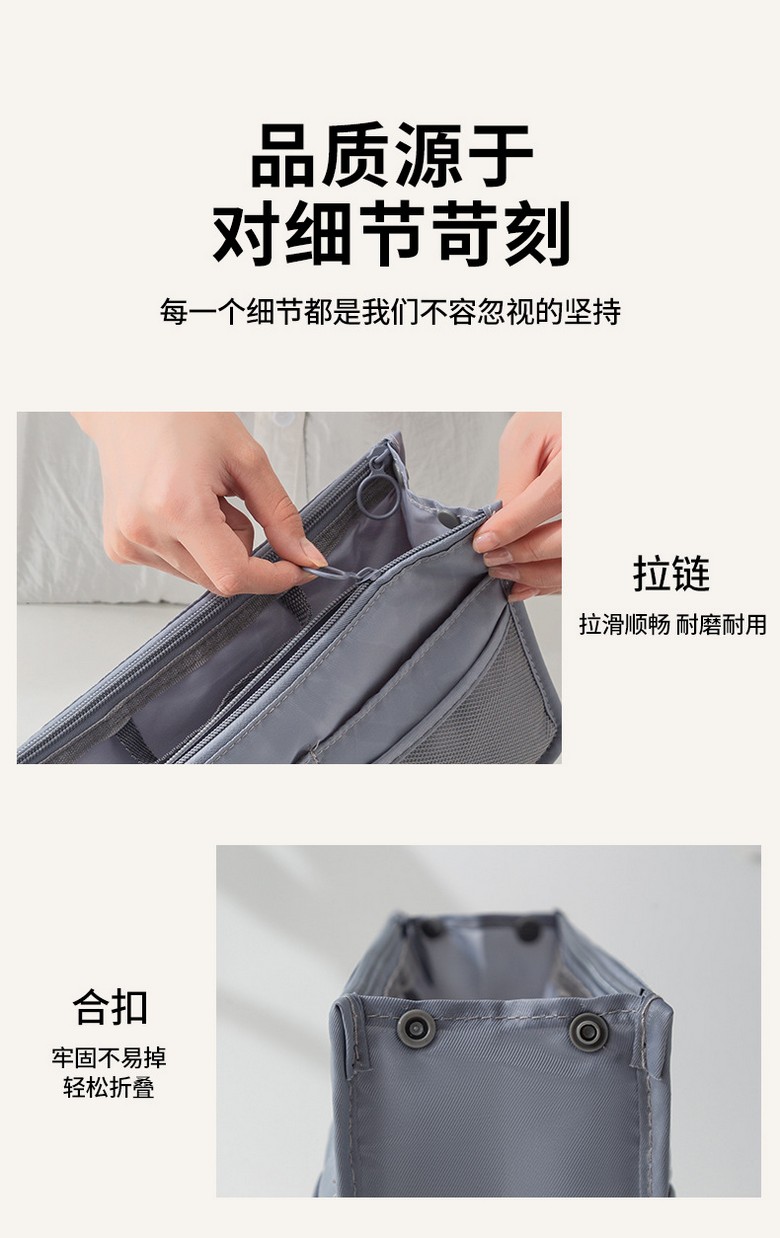 品质源于
对细节苛刻

每一个细节都是我们不容忽视的坚持

拉链

拉滑顺畅 耐磨耐用

合扣

牢固不易掉
轻松折叠