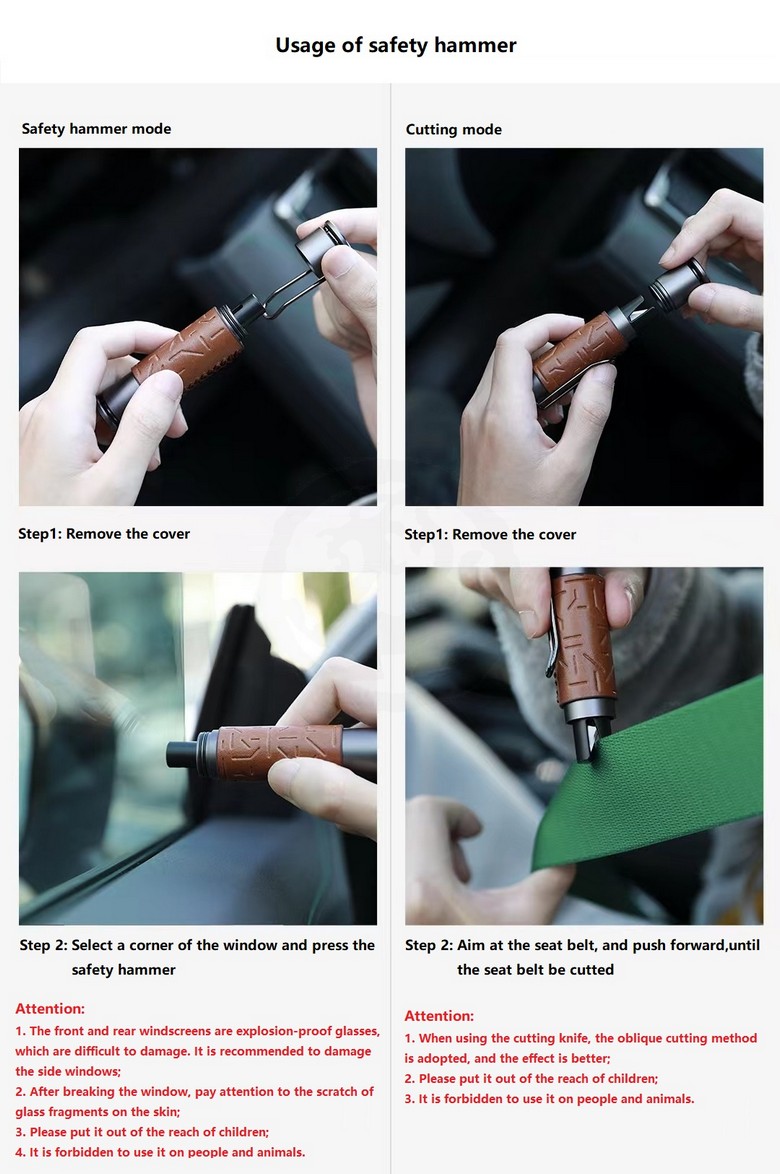 Usage of safety hammer

Safety hammer mode

Step1: Remove the cover

Step 2: Select a corner of the window and press the safety hammer

Attention:
1. The front and rear windscreens are explosion-proof glasses, which are difficult to damage. It is recommended to damage the side windows;
2. After breaking the window, pay attention to the scratch of glass fragments on the skin;
3. Please put it out of the reach of children;
4. It is forbidden to use it on people and animals.

Cutting mode

Step1: Remove the cover

Step 2: Aim at the seat belt, and push forward,until the seat belt be cutted

Attention:
1. When using the cutting knife, the oblique cutting method is adopted, and the effect is better;
2. Please put it out of the reach of children;
3. It is forbidden to use it on people and animals.