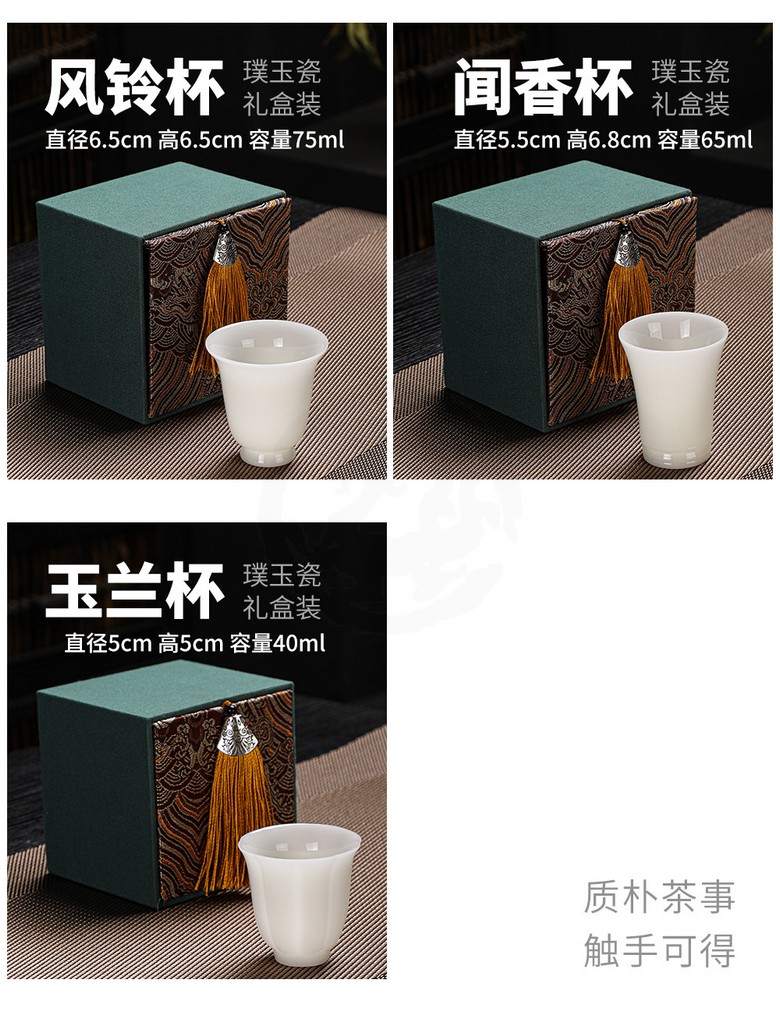 风铃杯 璞玉瓷 礼盒装
直径6.5cm 高6.5cm 容量75ml

闻香杯 璞玉瓷 礼盒装
直径5.5cm 高6.8cm 容量65ml

玉兰杯 璞玉瓷 礼盒装
直径5cm 高5cm 容量40ml

质朴茶事
触手可得