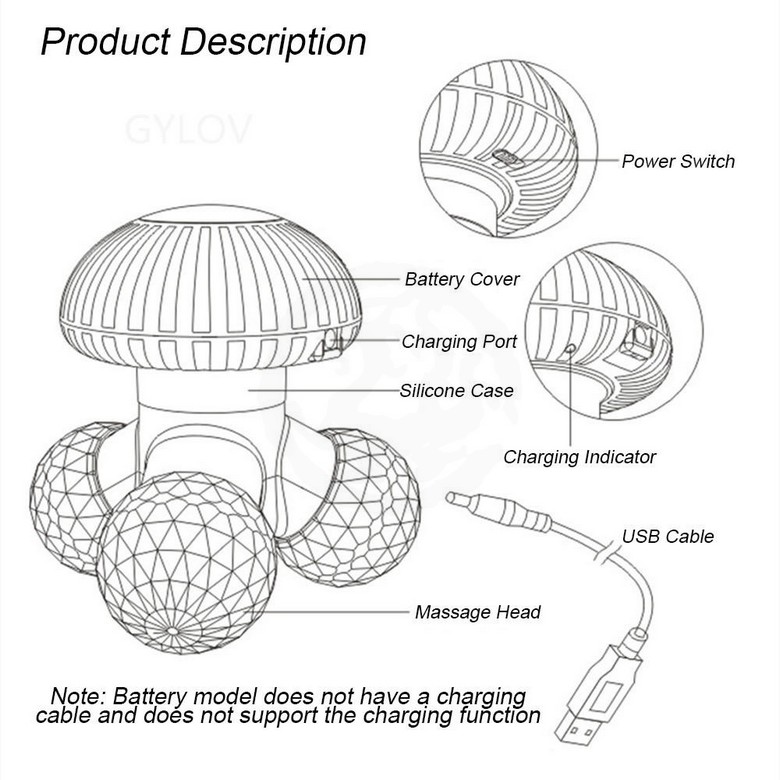 Product Description

GYLOV

Power Switch

Battery Cover

Charging Port

Silicone Case

Charging Indicator

USB Cable

Massage Head

Note: Battery model does not have a charging cable and does not support the charging function