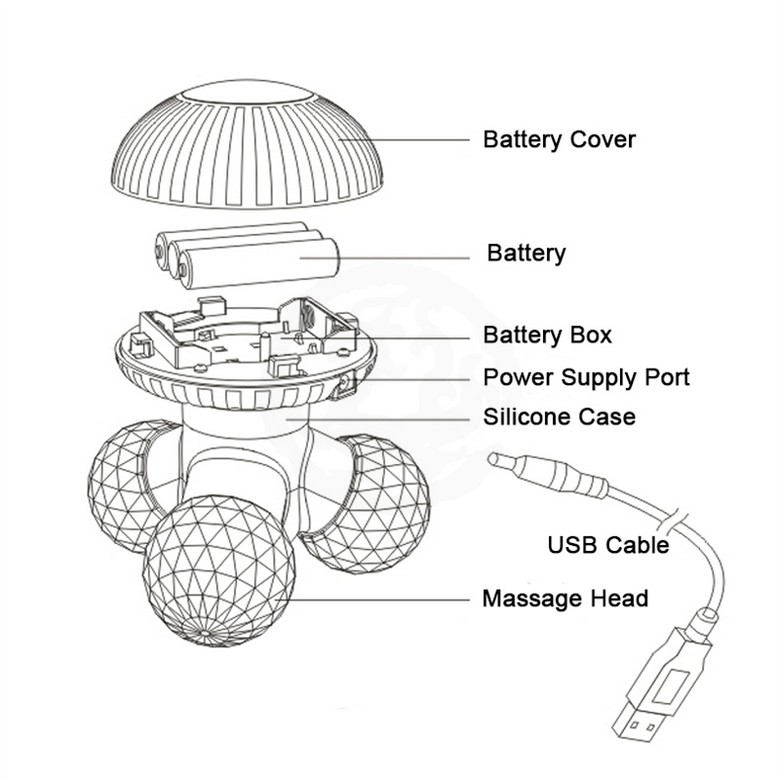 Battery Cover

Battery

Battery Box

Power Supply Port

Silicone Case

USB Cable

Massage Head