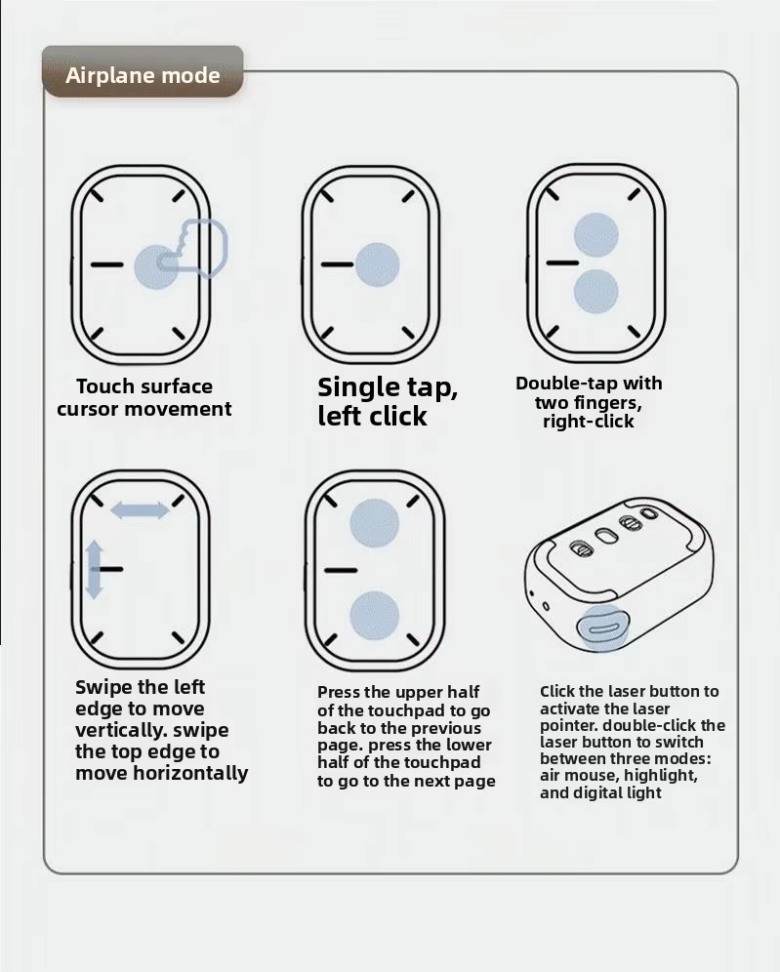 Airplane mode

Touch surface cursor movement

Single tap, left click

Double-tap with two fingers, right-click

Swipe the left edge to move vertically. swipe the top edge to move horizontally

Press the upper half of the touchpad to go back to the previous page. press the lower half of the touchpad to go to the next page

Click the laser button to activate the laser pointer. double-click the laser button to switch between three modes: air mouse, highlight, and digital light